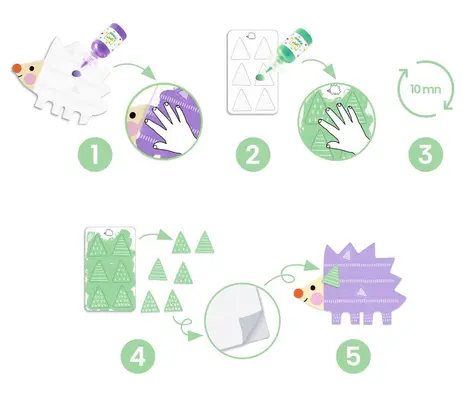 1

2

10 mn

3

4

5