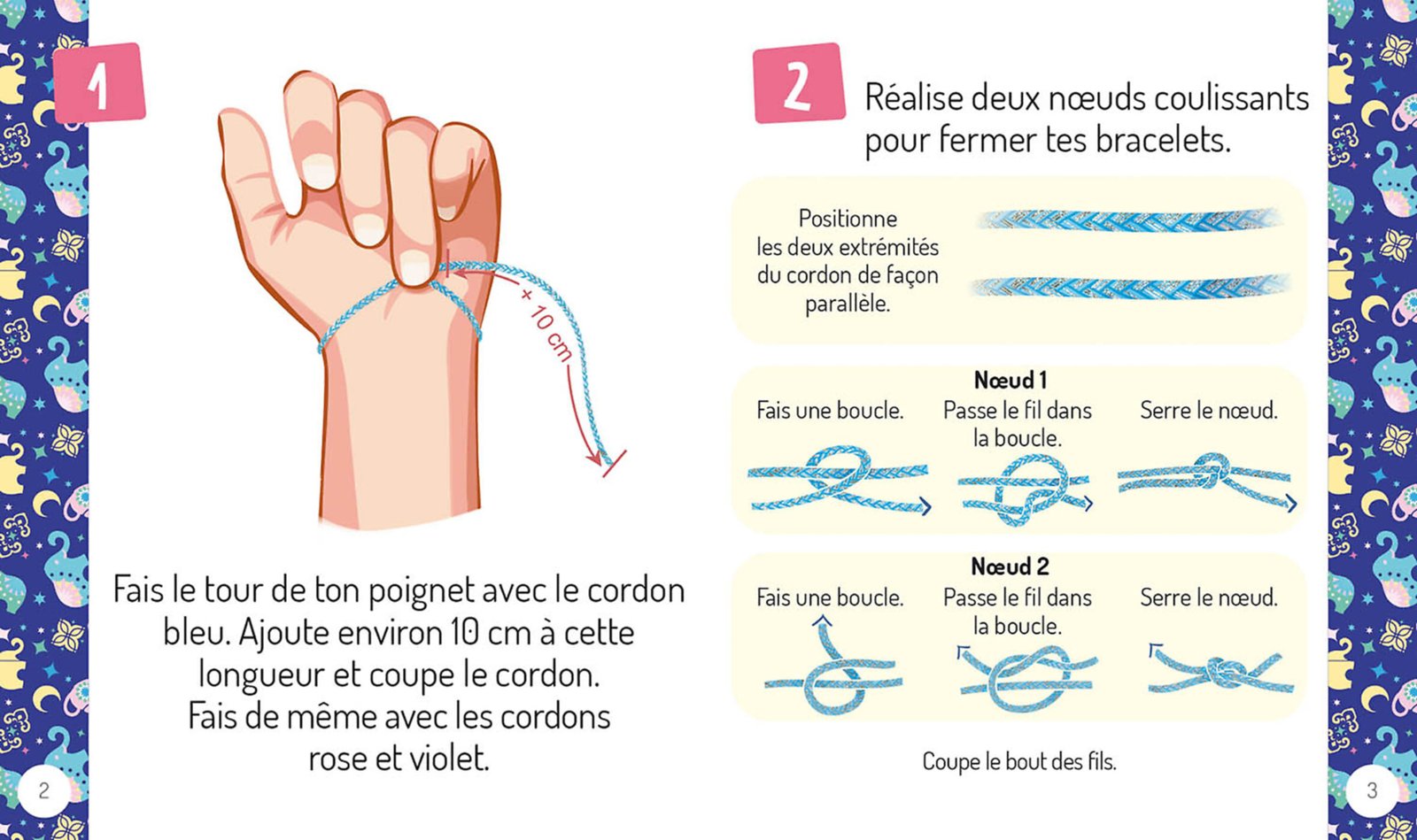 1

+ 10 cm

Fais le tour de ton poignet avec le cordon bleu. Ajoute environ 10 cm à cette longueur et coupe le cordon. Fais de même avec les cordons rose et violet.

2

2 Réalise deux nœuds coulissants pour fermer tes bracelets.

Positionne les deux extrémités du cordon de façon parallèle.

Nœud 1

Fais une boucle.

Passe le fil dans la boucle.

Serre le nœud.

Nœud 2

Fais une boucle.

Passe le fil dans la boucle.

Serre le nœud.

Coupe le bout des fils.

3